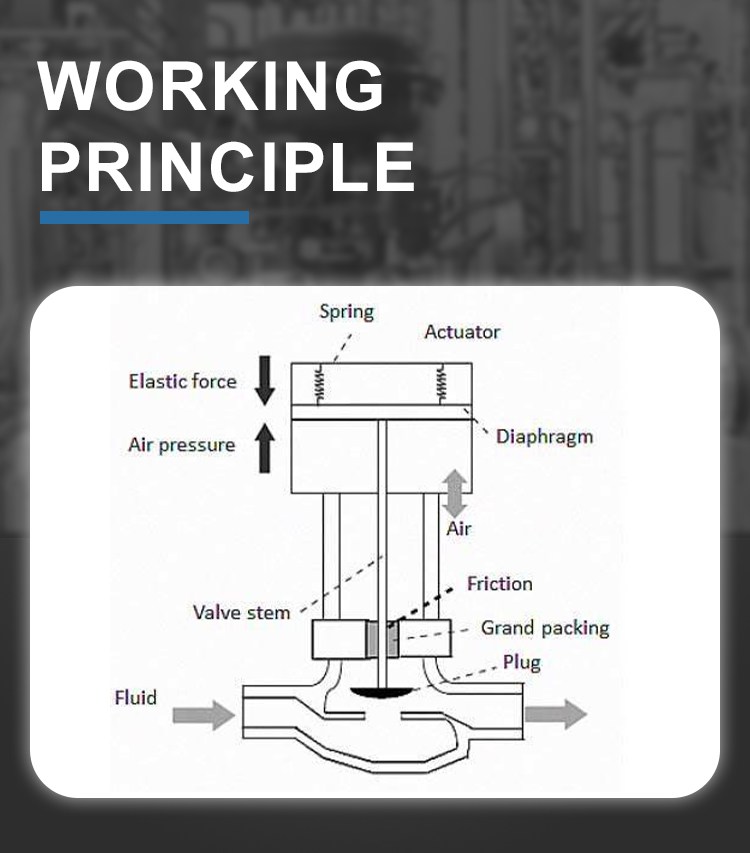 WORKING PRINCIPLE

Spring
Actuator
Elastic force
Air pressure
Diaphragm
Air
Friction
Valve stem
Grand packing
Plug
Fluid